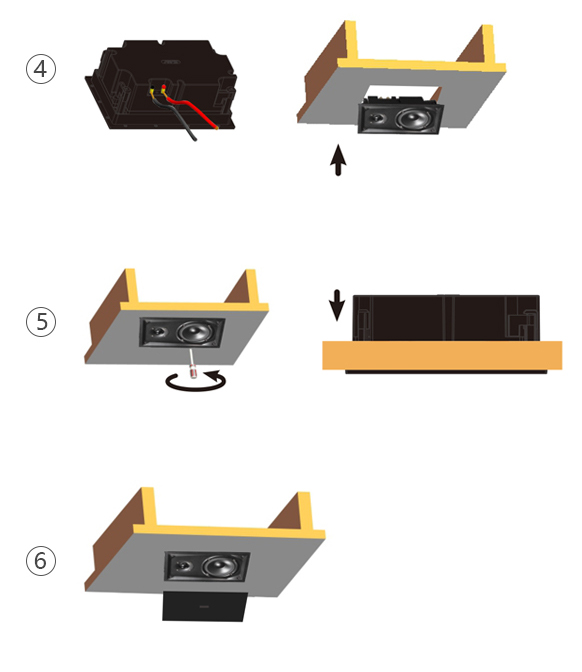 ④

⑤

⑥