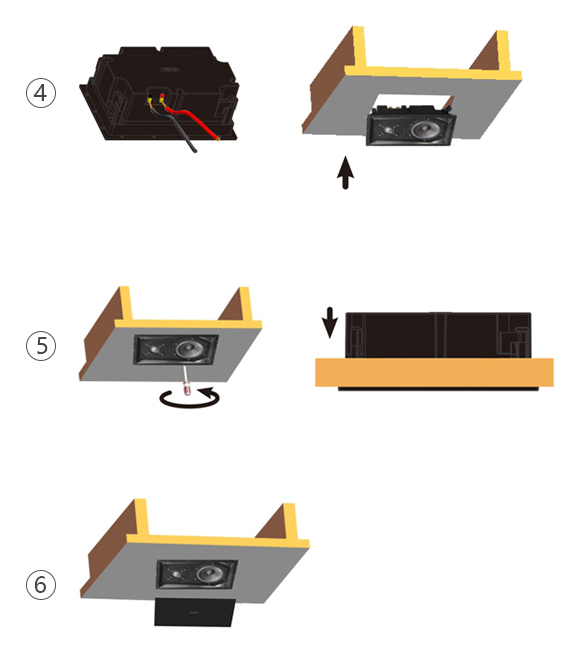 ④

⑤

⑥