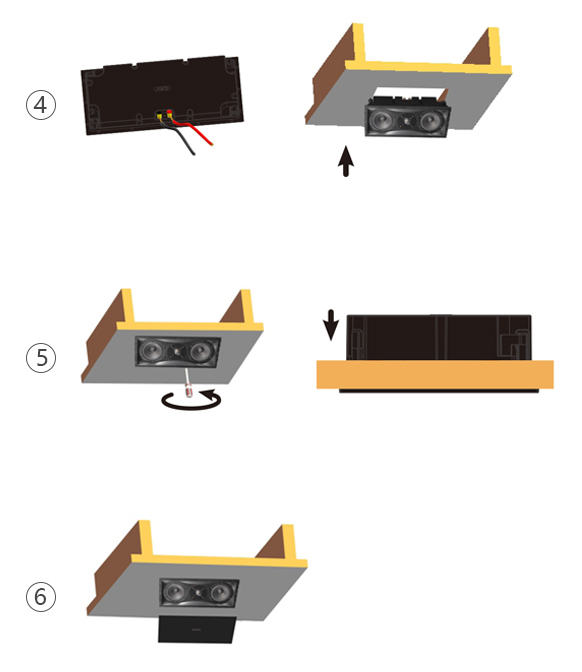 ④

⑤

⑥