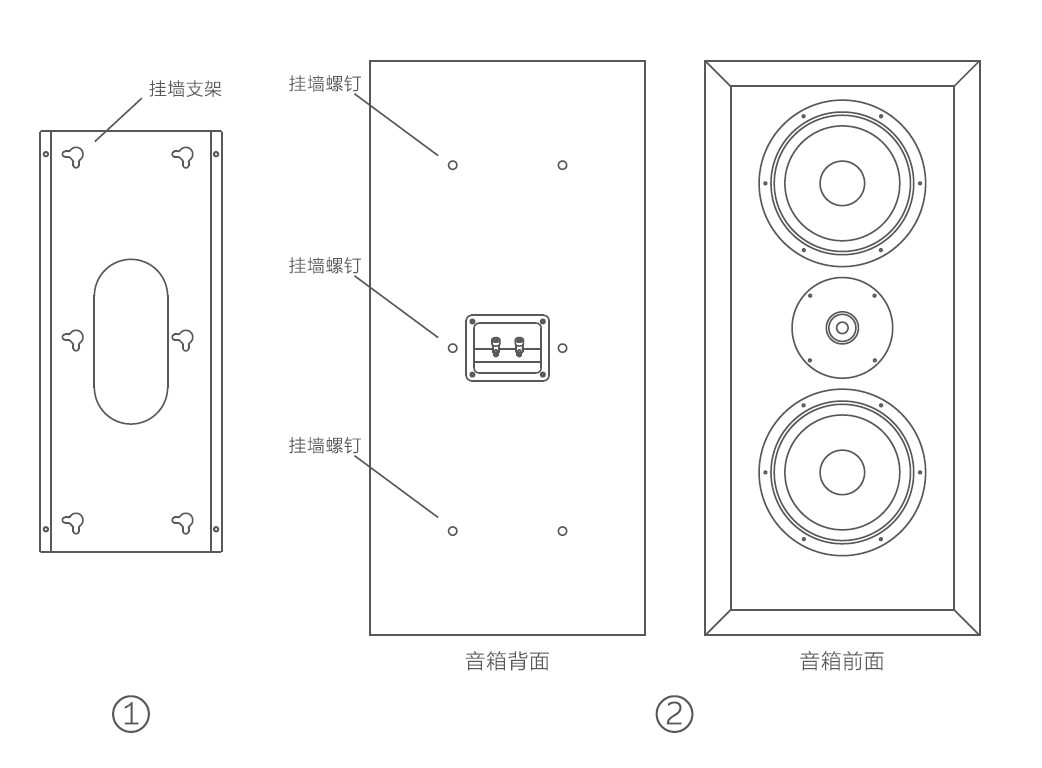 挂墙支架

挂墙螺钉

挂墙螺钉

挂墙螺钉

音箱背面

音箱前面

①

②