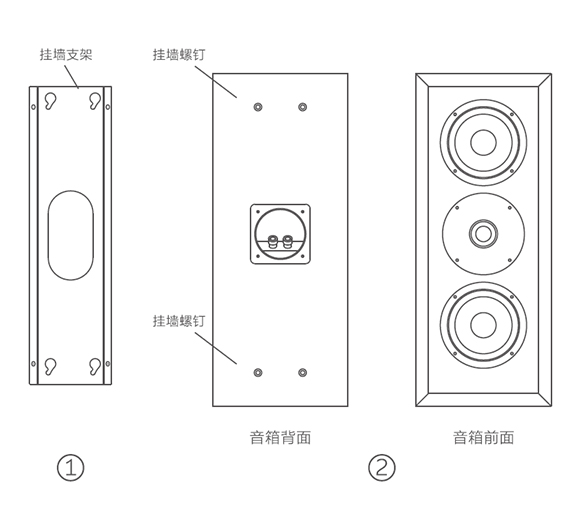 挂墙支架

挂墙螺钉

挂墙螺钉

音箱背面

音箱前面

①

②